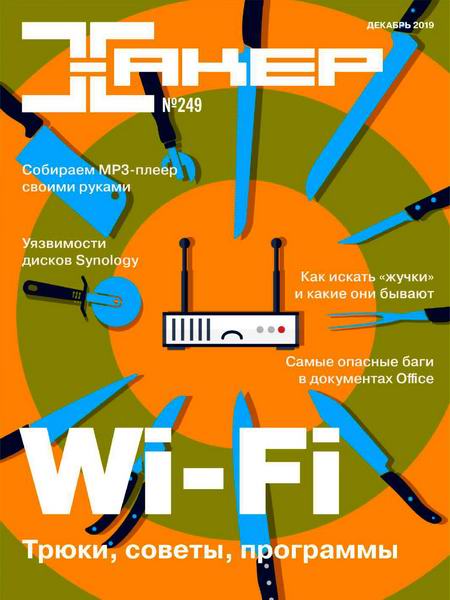 ДЕКАБРЬ 2019

ХАКЕР

№249

Собираем MP3-плеер своими руками

Уязвимости дисков Synology

Как искать «жучки» и какие они бывают

Самые опасные баги в документах Office

Wi-Fi

Трюки, советы, программы