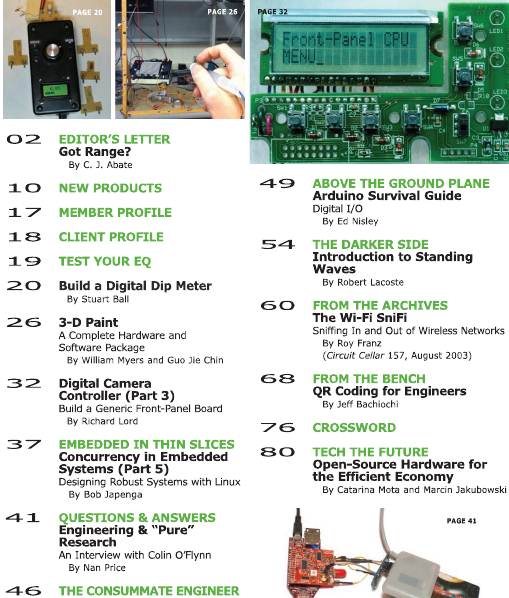 PAGE 20

PAGE 26

PAGE 32

Front-Panel CPU
MENU_

02 EDITOR'S LETTER
Got Range?
By C. J. Abate

10 NEW PRODUCTS

17 MEMBER PROFILE

18 CLIENT PROFILE

19 TEST YOUR EQ

20 Build a Digital Dip Meter
By Stuart Ball

26 3-D Paint
A Complete Hardware and Software Package
By William Myers and Guo Jie Chin

32 Digital Camera Controller (Part 3)
Build a Generic Front-Panel Board
By Richard Lord

37 EMBEDDED IN THIN SLICES
Concurrency in Embedded Systems (Part 5)
Designing Robust Systems with Linux
By Bob Japenga

41 QUESTIONS & ANSWERS
Engineering & "Pure" Research
An Interview with Colin O'Flynn
By Nan Price

46 THE CONSUMMATE ENGINEER

49 ABOVE THE GROUND PLANE
Arduino Survival Guide
Digital I/O
By Ed Nisley

54 THE DARKER SIDE
Introduction to Standing Waves
By Robert Lacoste

60 FROM THE ARCHIVES
The Wi-Fi SniFi
Sniffing In and Out of Wireless Networks
By Roy Franz
(Circuit Cellar 157, August 2003)

68 FROM THE BENCH
QR Coding for Engineers
By Jeff Bachiochi

76 CROSSWORD

80 TECH THE FUTURE
Open-Source Hardware for the Efficient Economy
By Catarina Mota and Marcin Jakubowski

PAGE 41