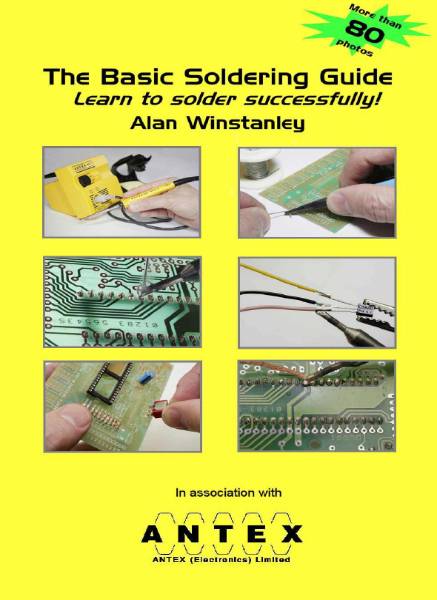 More than 80 photos

The Basic Soldering Guide
Learn to solder successfully!
Alan Winstanley

In association with

ANTEX
ANTEX (Electronics) Limited