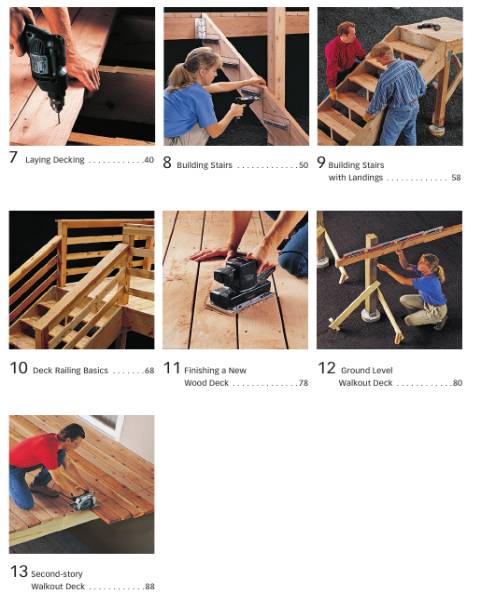 7 Laying Decking . . . . . . . . . . . .40

8 Building Stairs . . . . . . . . . . . . .50

9 Building Stairs with Landings . . . . . . . . . . . . . 58

10 Deck Railing Basics . . . . . . .68

11 Finishing a New Wood Deck . . . . . . . . . . . . . .78

12 Ground Level Walkout Deck . . . . . . . . . . . .80

13 Second-story Walkout Deck . . . . . . . . . . . .88